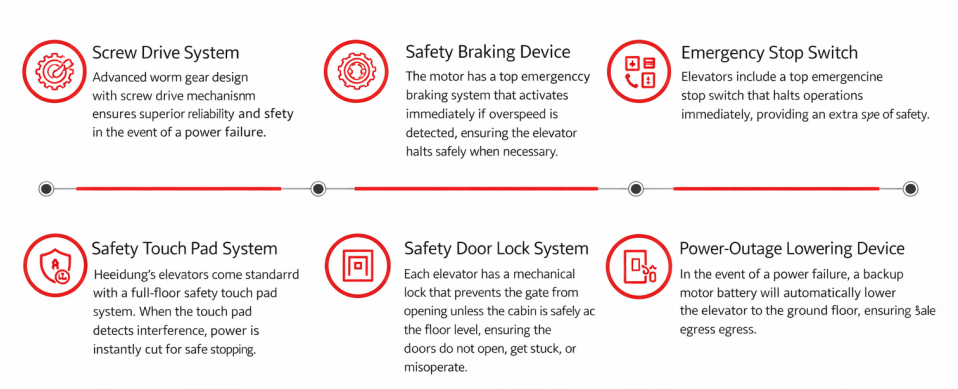 Screw Drive System
Advanced worm gear design with screw drive mechanisnm ensures superior reliability and sfety in the event of a power failure.

Safety Braking Device
The motor has a top emergenccy braking system that activates immediately if overspeed is detected, ensuring the elevator halts safely when necessary.

Emergency Stop Switch
Elevators include a top emergencine stop switch that halts operations immediately, providing an extra spe of safety.

Safety Touch Pad System
Heeidung's elevators come standarrd with a full-floor safety touch pad system. When the touch pad detects interference, power is instantly cut for safe stopping.

Safety Door Lock System
Each elevator has a mechanical lock that prevents the gate from opening unless the cabin is safely ac the floor level, ensuring the doors do not open, get stuck, or misoperate.

Power-Outage Lowering Device
In the event of a power failure, a backup motor battery will automatically lower the elevator to the ground floor, ensuring sale egress egress.