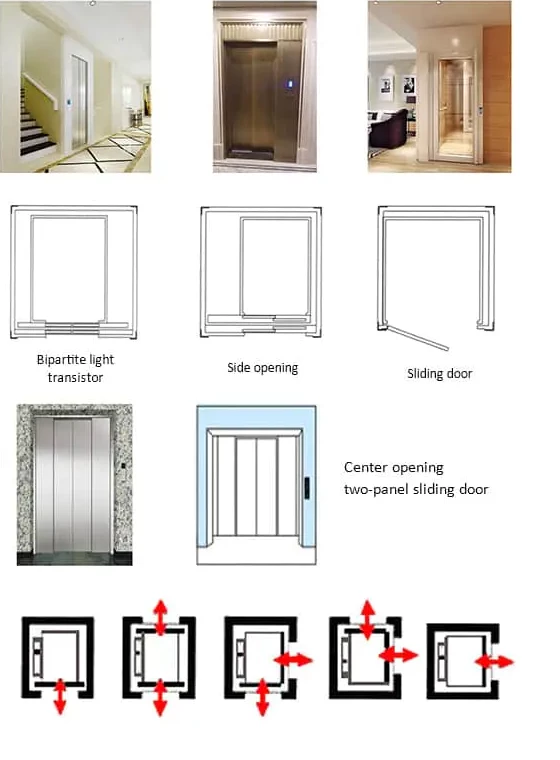 Bipartite light transistor

Side opening

Sliding door

Center opening two-panel sliding door